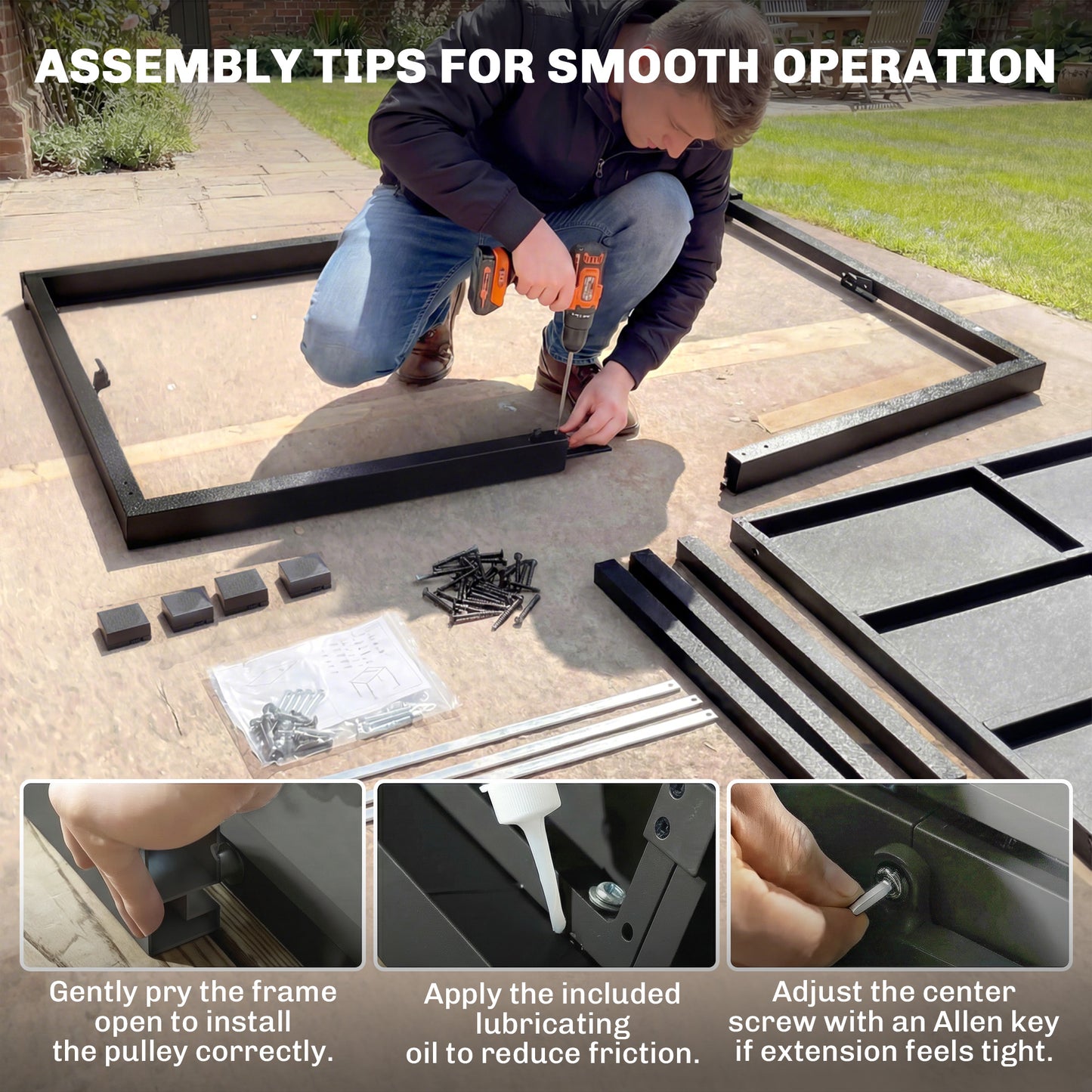 ASSEMBLY TIPS FOR SMOOTH OPERATION

Gently pry the frame open to install the pulley correctly.

Apply the included lubricating oil to reduce friction.

Adjust the center screw with an Allen key if extension feels tight.