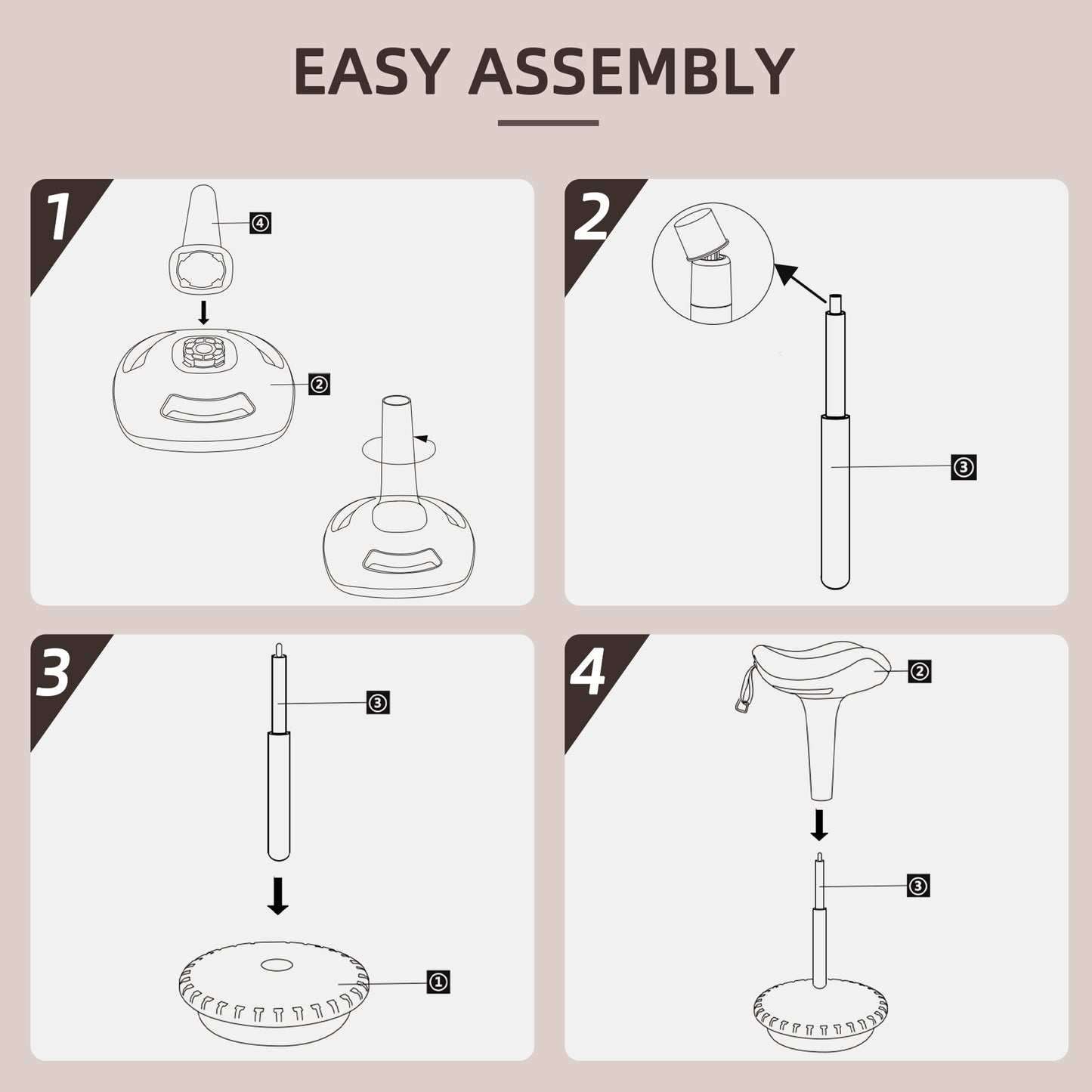 EASY ASSEMBLY

1

④

②

2

③

3

③

①

4

②

③